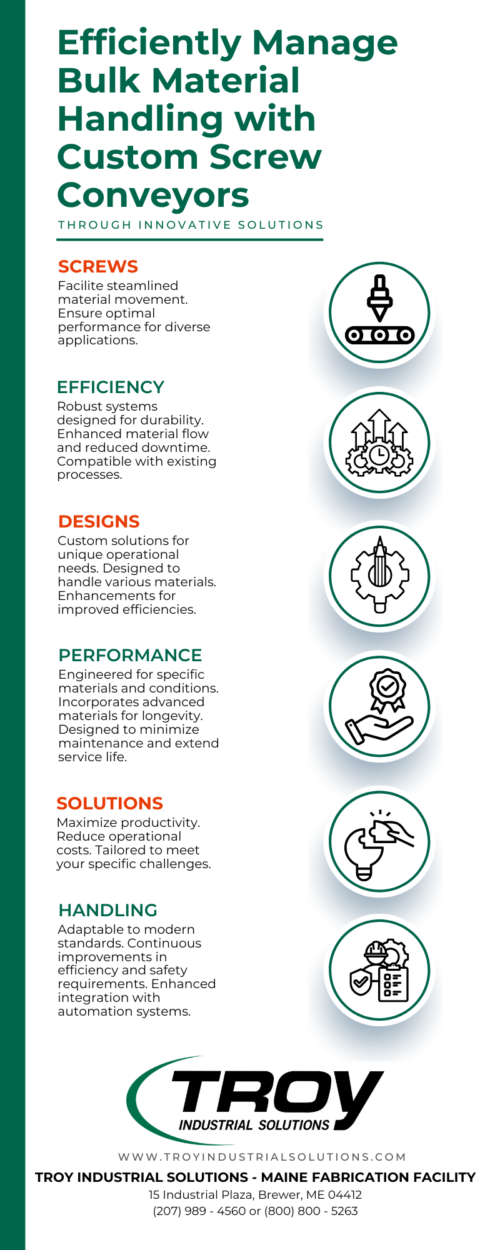 Efficiently Manage Bulk Material Handling with Custom Screw Conveyors

THROUGH INNOVATIVE SOLUTIONS

SCREWS
Facilite steamlined material movement. Ensure optimal performance for diverse applications.

EFFICIENCY
Robust systems designed for durability. Enhanced material flow and reduced downtime. Compatible with existing processes.

DESIGNS
Custom solutions for unique operational needs. Designed to handle various materials. Enhancements for improved efficiencies.

PERFORMANCE
Engineered for specific materials and conditions. Incorporates advanced materials for longevity. Designed to minimize maintenance and extend service life.

SOLUTIONS
Maximize productivity. Reduce operational costs. Tailored to meet your specific challenges.

HANDLING
Adaptable to modern standards. Continuous improvements in efficiency and safety requirements. Enhanced integration with automation systems.

TROY
INDUSTRIAL SOLUTIONS

WWW.TROYINDUSTRIALSOLUTIONS.COM
TROY INDUSTRIAL SOLUTIONS - MAINE FABRICATION FACILITY
15 Industrial Plaza, Brewer, ME 04412
(207) 989 - 4560 or (800) 800 - 5263