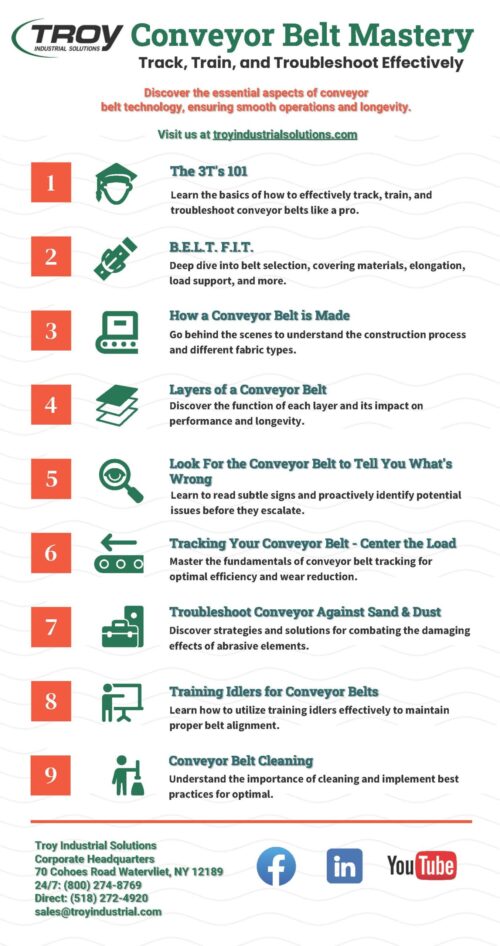 TROY
INDUSTRIAL SOLUTIONS

Conveyor Belt Mastery
Track, Train, and Troubleshoot Effectively

Discover the essential aspects of conveyor belt technology, ensuring smooth operations and longevity.

Visit us at troyindustrialsolutions.com

1
The 3T's 101
Learn the basics of how to effectively track, train, and troubleshoot conveyor belts like a pro.

2
B.E.L.T. F.I.T.
Deep dive into belt selection, covering materials, elongation, load support, and more.

3
How a Conveyor Belt is Made
Go behind the scenes to understand the construction process and different fabric types.

4
Layers of a Conveyor Belt
Discover the function of each layer and its impact on performance and longevity.

5
Look For the Conveyor Belt to Tell You What's Wrong
Learn to read subtle signs and proactively identify potential issues before they escalate.

6
Tracking Your Conveyor Belt - Center the Load
Master the fundamentals of conveyor belt tracking for optimal efficiency and wear reduction.

7
Troubleshoot Conveyor Against Sand & Dust
Discover strategies and solutions for combating the damaging effects of abrasive elements.

8
Training Idlers for Conveyor Belts
Learn how to utilize training idlers effectively to maintain proper belt alignment.

9
Conveyor Belt Cleaning
Understand the importance of cleaning and implement best practices for optimal.

Troy Industrial Solutions
Corporate Headquarters
70 Cohoes Road Watervliet, NY 12189
24/7: (800) 274-8769
Direct: (518) 272-4920
sales@troyindustrial.com

in
YouTube